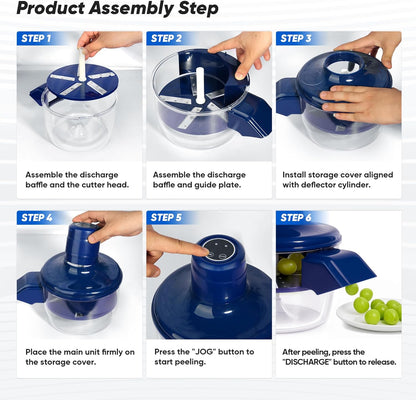 Product Assembly Step

STEP 1

Assemble the discharge baffle and the cutter head.

STEP 2

Assemble the discharge baffle and guide plate.

STEP 3

Install storage cover aligned with deflector cylinder.

STEP 4

Place the main unit firmly on the storage cover.

STEP 5

Press the "JOG" button to start peeling.

STEP 6

After peeling, press the "DISCHARGE" button to release.